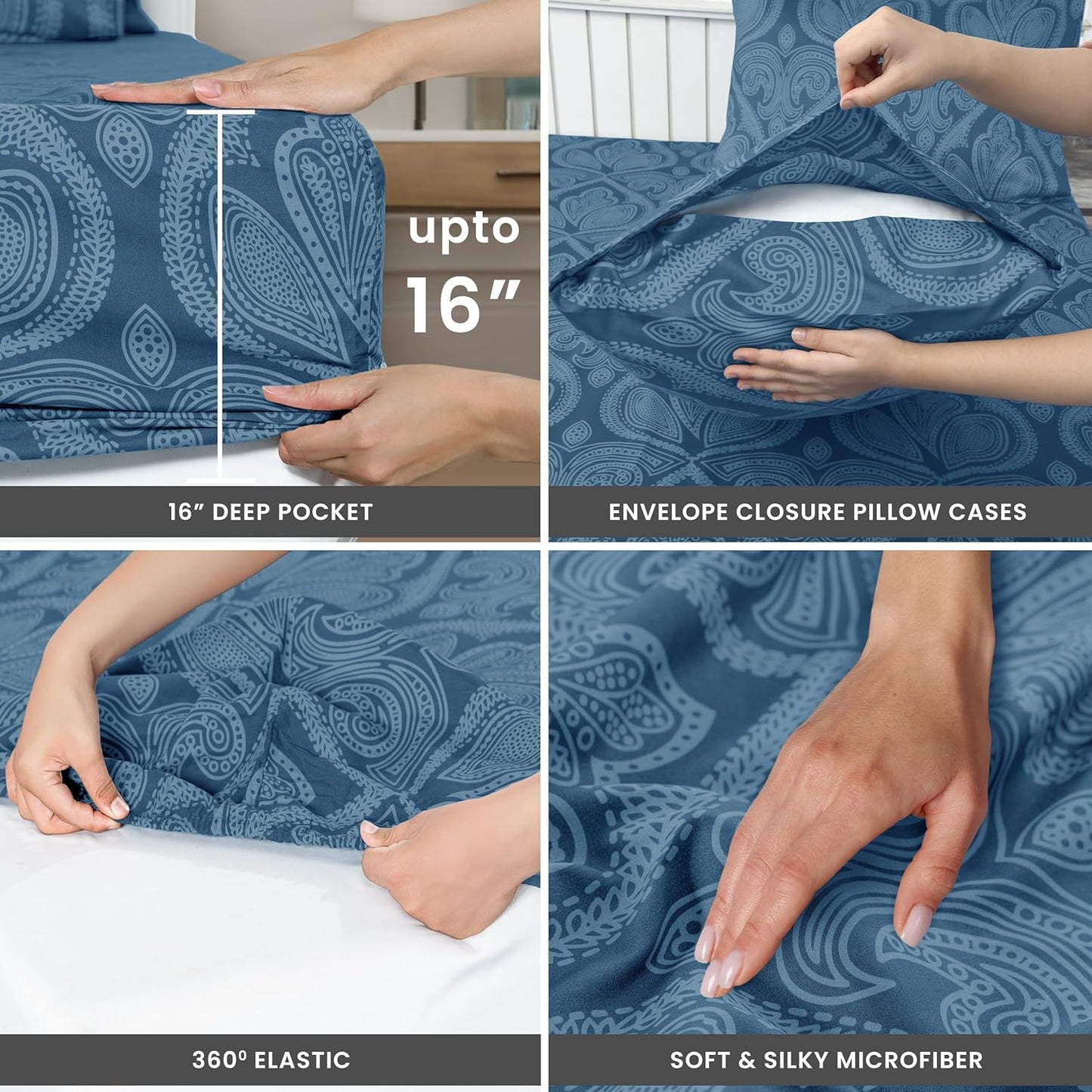 upto
16”

16” DEEP POCKET

ENVELOPE CLOSURE PILLOW CASES

360⁰ ELASTIC

SOFT & SILKY MICROFIBER